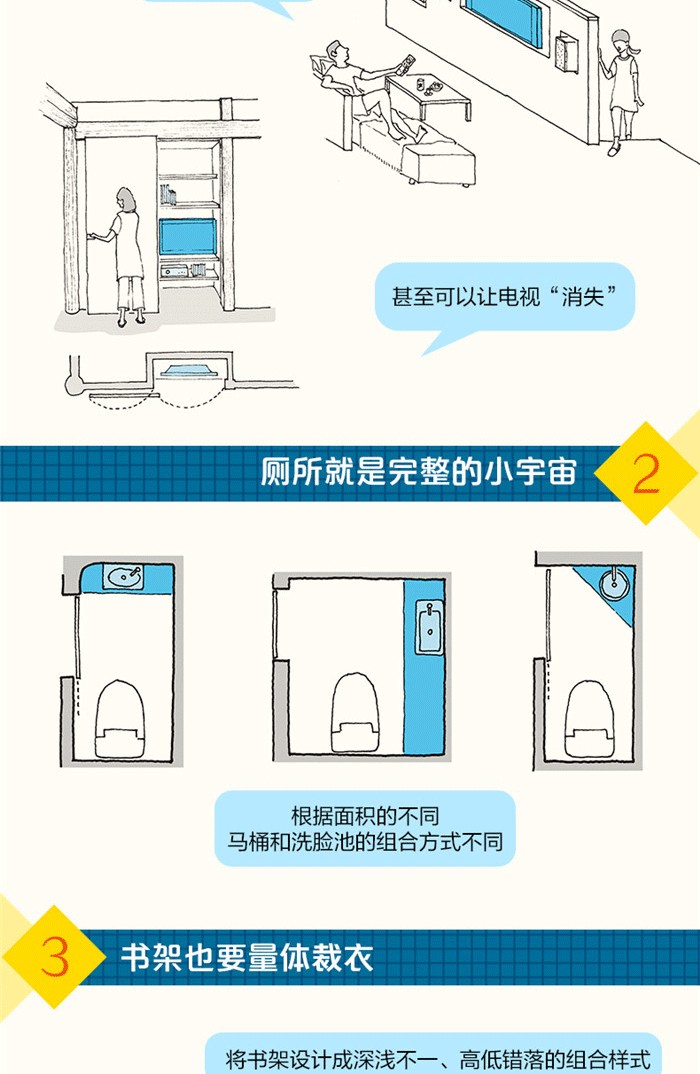 甚至可以让电视“消失”

厕所就是完整的小宇宙

2

根据面积的不同
马桶和洗脸池的组合方式不同

3

书架也要量体裁衣

将书架设计成深浅不一、高低错落的组合样式