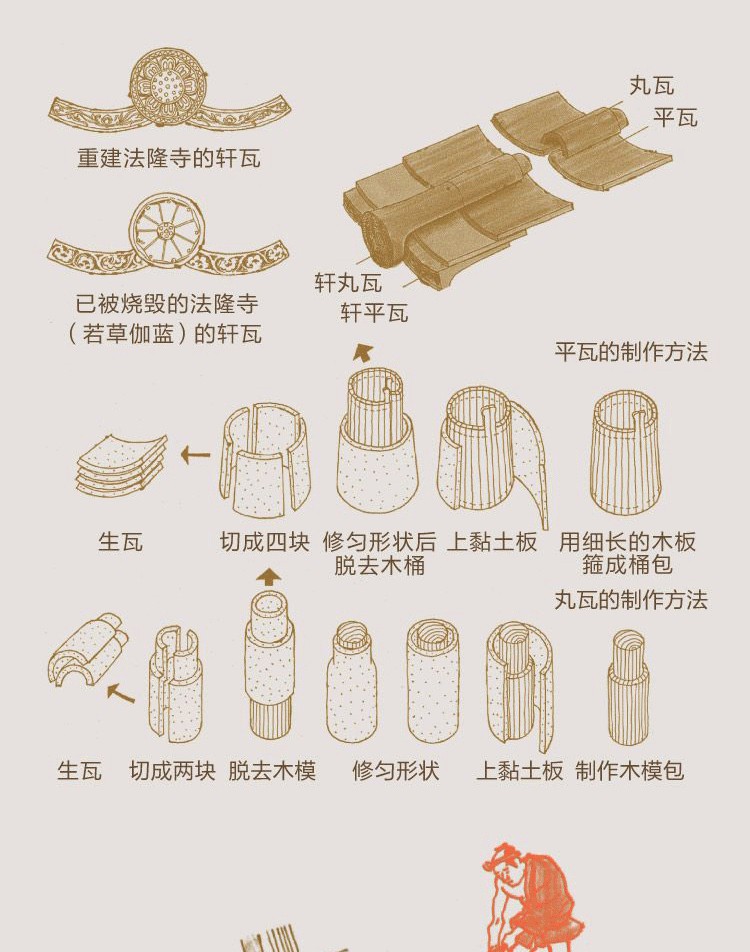 重建法隆寺的轩瓦

已被烧毁的法隆寺（若草伽蓝）的轩瓦

丸瓦
平瓦

轩丸瓦
轩平瓦

平瓦的制作方法

生瓦　切成四块　修匀形状后脱去木桶　上黏土板　用细长的木板箍成桶包

丸瓦的制作方法

生瓦　切成两块　脱去木模　修匀形状　上黏土板　制作木模包