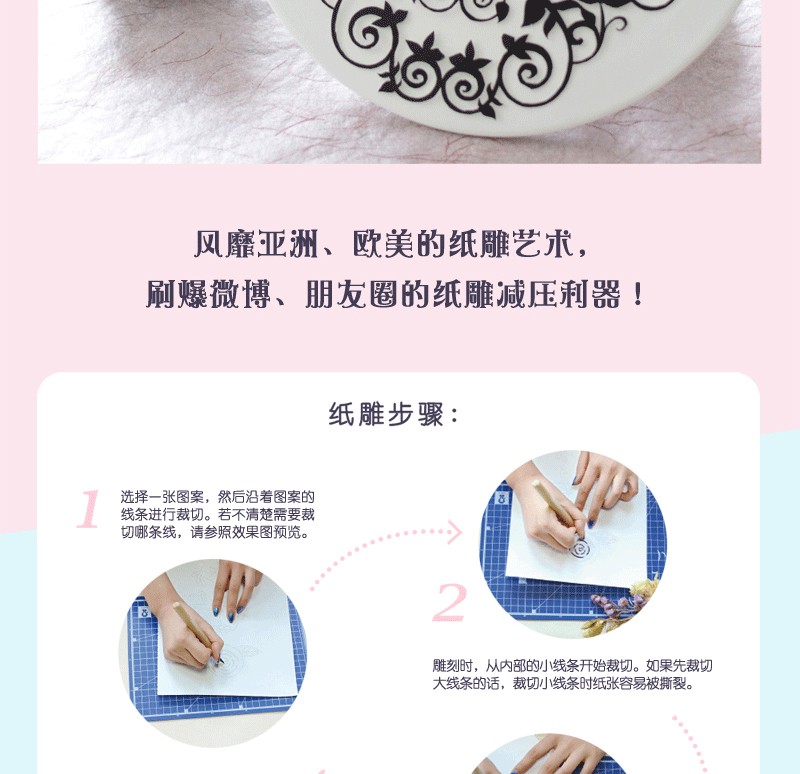 风靡亚洲、欧美的纸雕艺术，
刷爆微博、朋友圈的纸雕减压利器！

纸雕步骤：

1 选择一张图案，然后沿着图案的线条进行裁切。若不清楚需要裁切哪条线，请参照效果图预览。

2

雕刻时，从内部的小线条开始裁切。如果先裁切大线条的话，裁切小线条时纸张容易被撕裂。