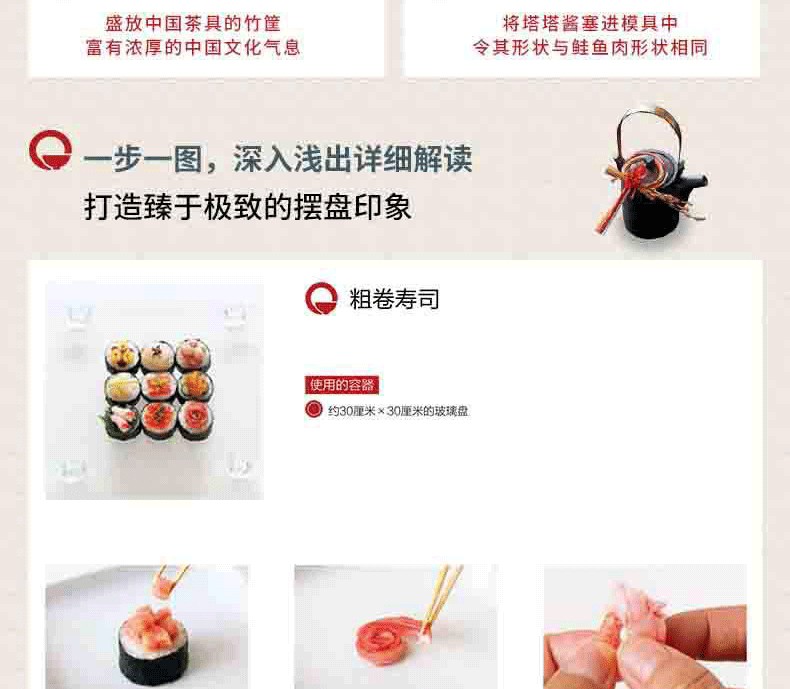 盛放中国茶具的竹筐
富有浓厚的中国文化气息

将塔塔酱塞进模具中
令其形状与鲑鱼肉形状相同

一步一图，深入浅出详细解读
打造臻于极致的摆盘印象

粗卷寿司

使用的容器

约30厘米×30厘米的玻璃盘