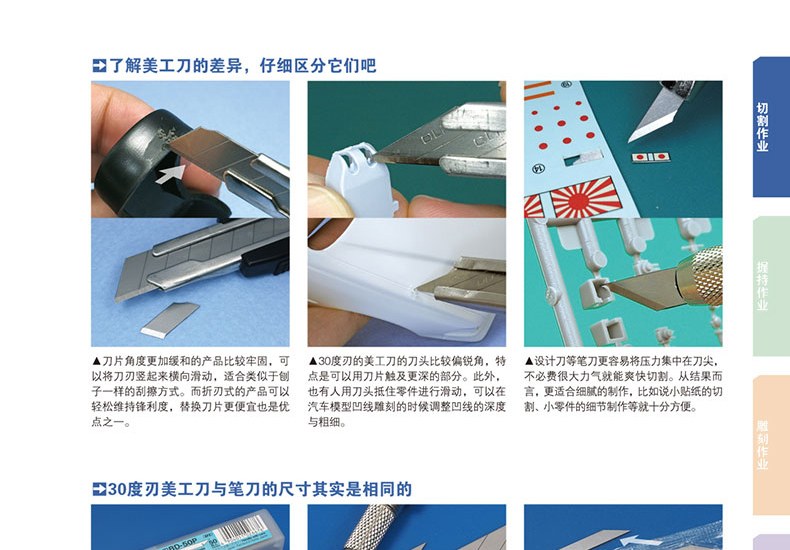 了解美工刀的差异，仔细区分它们吧

▲刀片角度更加缓和的产品比较牢固，可以将刀刃竖起来横向滑动，适合类似于刨子一样的刮擦方式。而折刃式的产品可以轻松维持锋利度，替换刀片更便宜也是优点之一。

▲30度刃的美工刀的刀头比较偏锐角，特点是可以用刀片触及更深的部分。此外，也有人用刀头抵住零件进行滑动，可以在汽车模型凹线雕刻的时候调整凹线的深度与粗细。

▲设计刀等笔刀更容易将压力集中在刀尖，不必费很大力气就能爽快切割。从结果而言，更适合细腻的制作，比如说小贴纸的切割、小零件的细节制作等就十分方便。

30度刃美工刀与笔刀的尺寸其实是相同的

切割作业

握持作业

雕刻作业